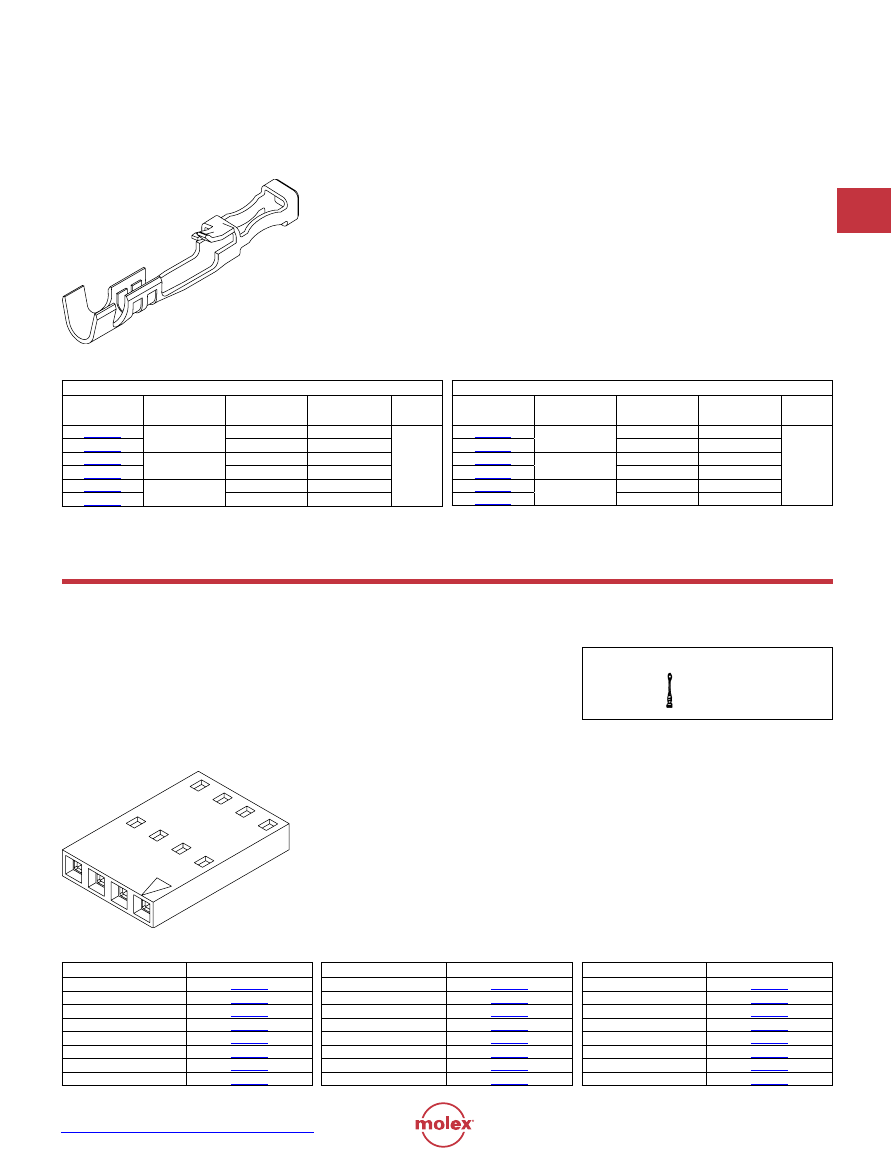 molex